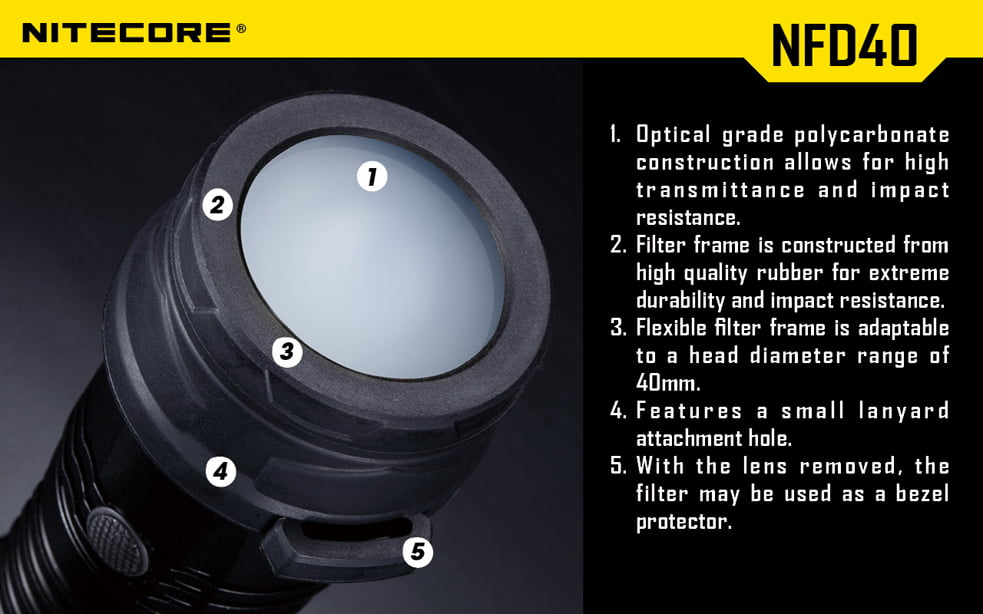 NITECORE®

NFD40

1

2

3

4

5

1. Optical grade polycarbonate construction allows for high transmittance and impact resistance.
2. Filter frame is constructed from high quality rubber for extreme durability and impact resistance.
3. Flexible filter frame is adaptable to a head diameter range of 40mm.
4. Features a small lanyard attachment hole.
5. With the lens removed, the filter may be used as a bezel protector.