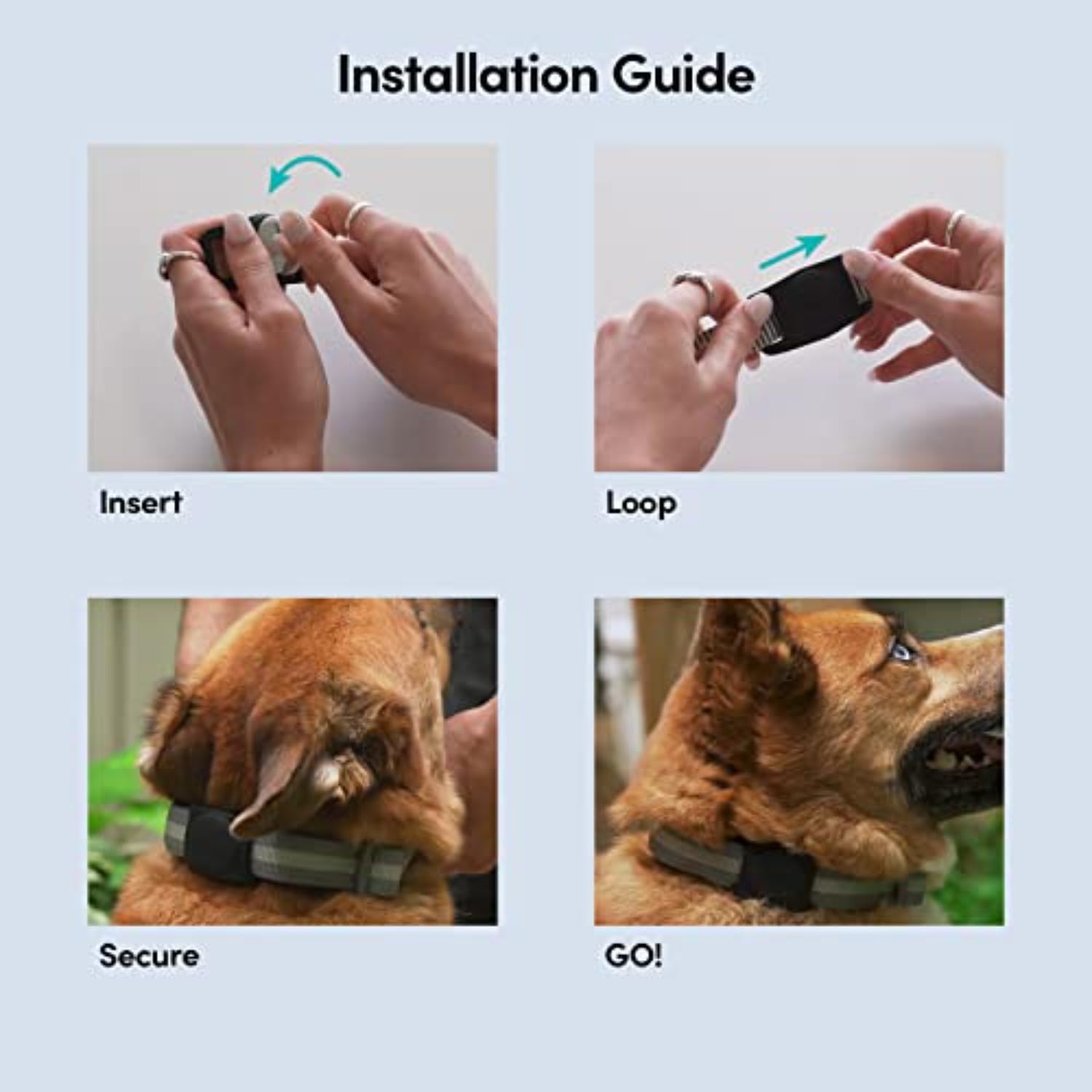 Installation Guide

Insert

Loop

Secure

GO!